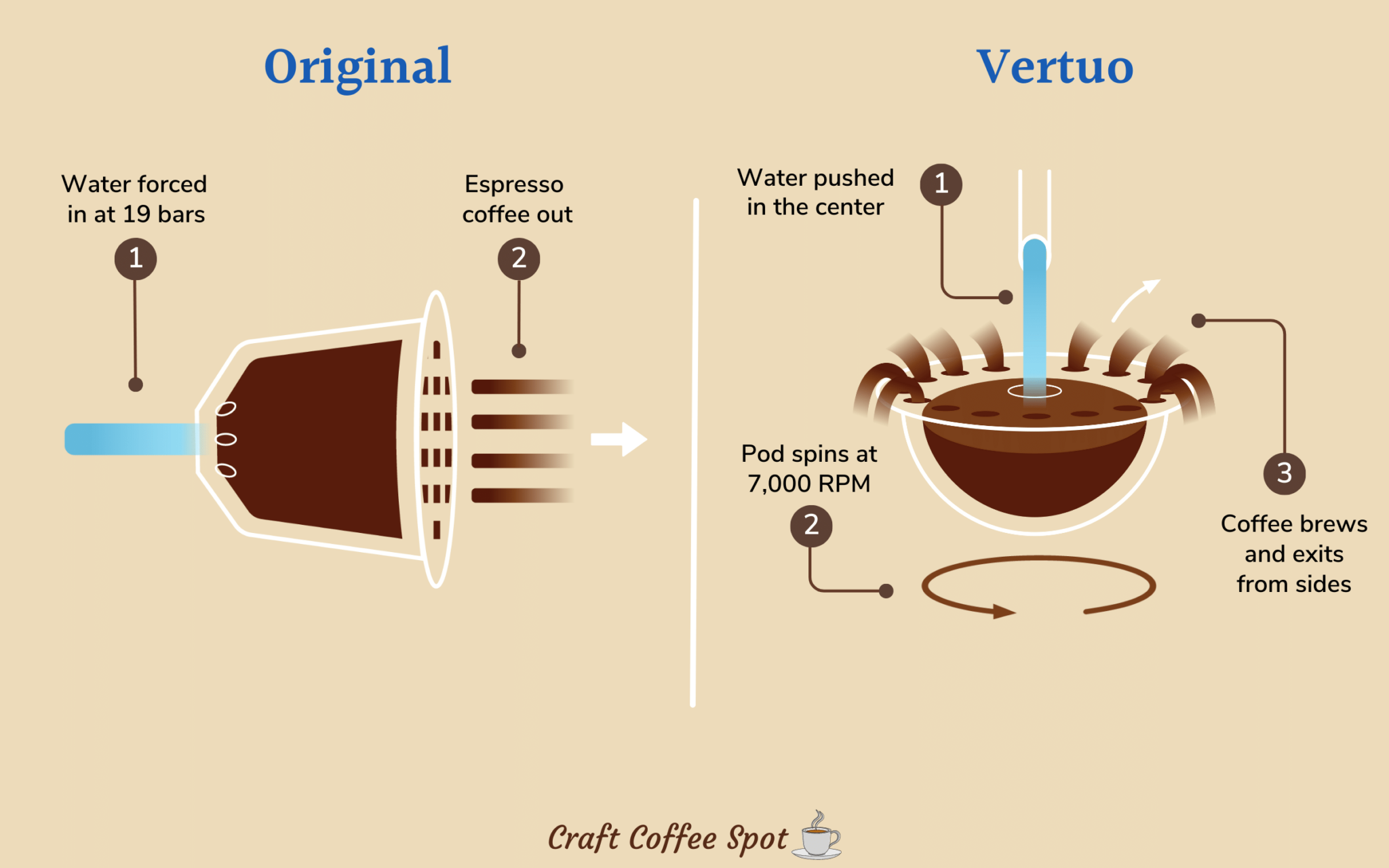 Original

Water forced in at 19 bars

1

Espresso coffee out

2

Vertuo

Water pushed in the center

1

Pod spins at 7,000 RPM

2

3

Coffee brews and exits from sides

Craft Coffee Spot