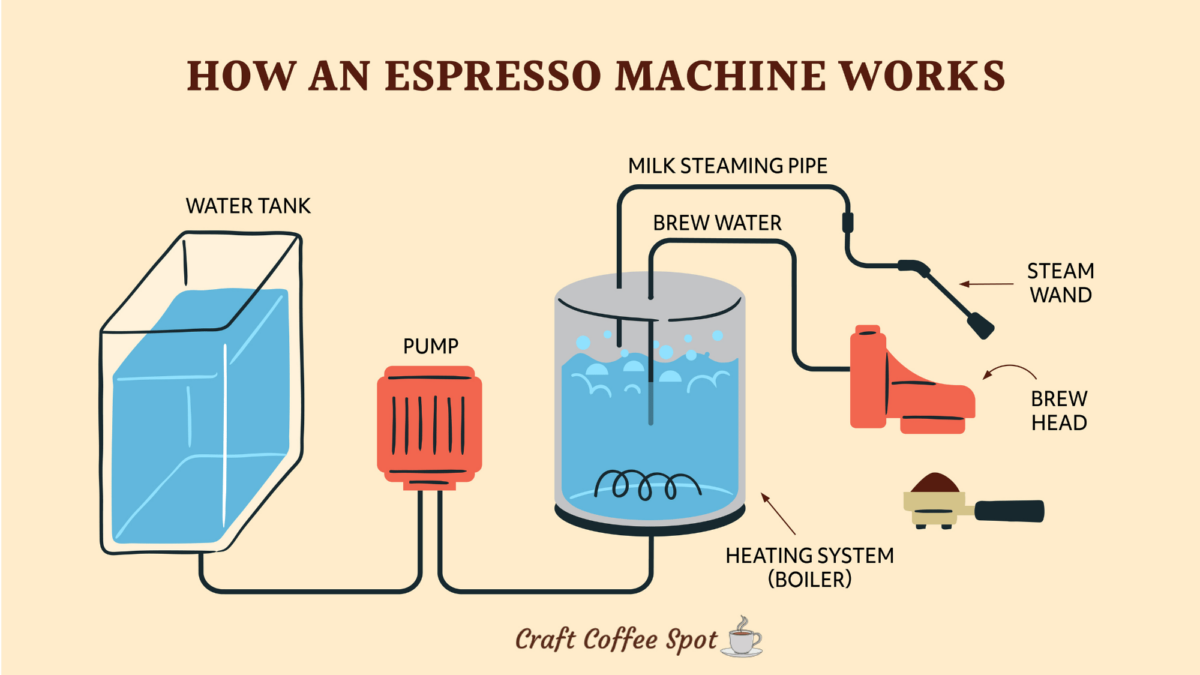 HOW AN ESPRESSO MACHINE WORKS

WATER TANK

PUMP

MILK STEAMING PIPE

BREW WATER

STEAM WAND

BREW HEAD

HEATING SYSTEM (BOILER)

Craft Coffee Spot