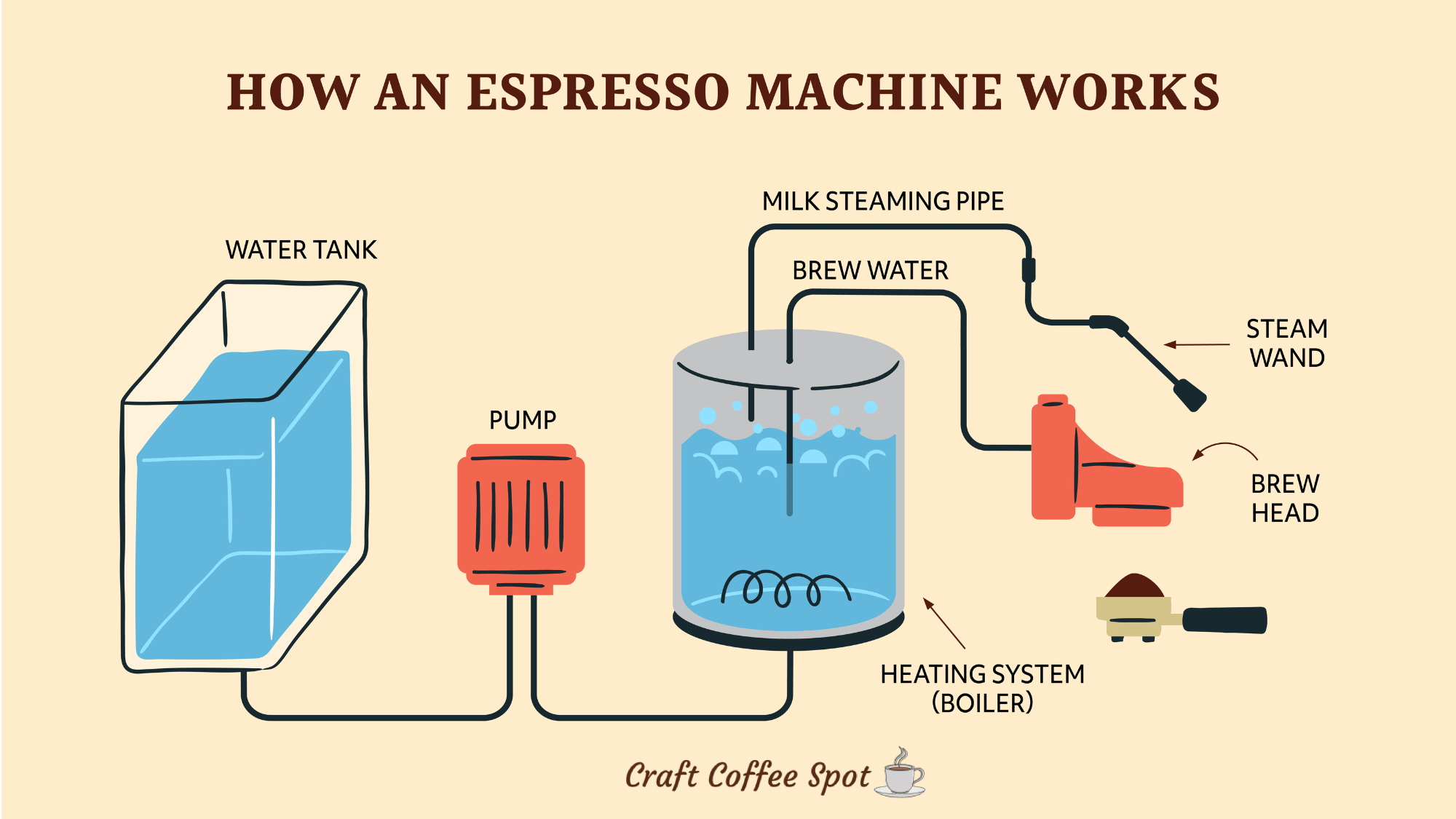 HOW AN ESPRESSO MACHINE WORKS

MILK STEAMING PIPE

WATER TANK

BREW WATER

STEAM WAND

PUMP

BREW HEAD

HEATING SYSTEM (BOILER)

Craft Coffee Spot